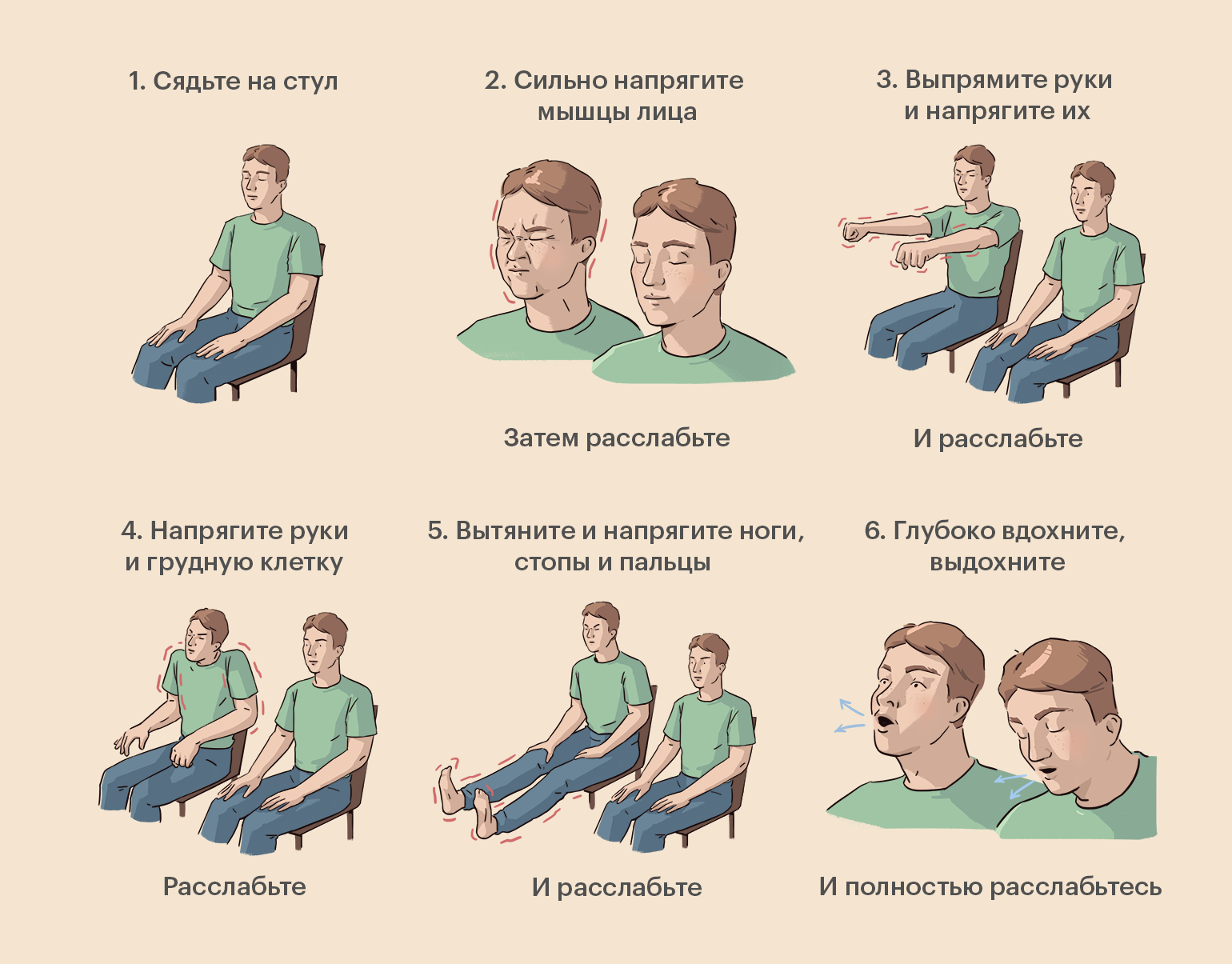 1. Сядьте на стул

2. Сильно напрягите мышцы лица

Затем расслабьте

3. Выпрямите руки и напрягите их

И расслабьте

4. Напрягите руки и грудную клетку

Расслабьте

5. Вытяните и напрягите ноги, стопы и пальцы

И расслабьте

6. Глубоко вдохните, выдохните

И полностью расслабьтесь