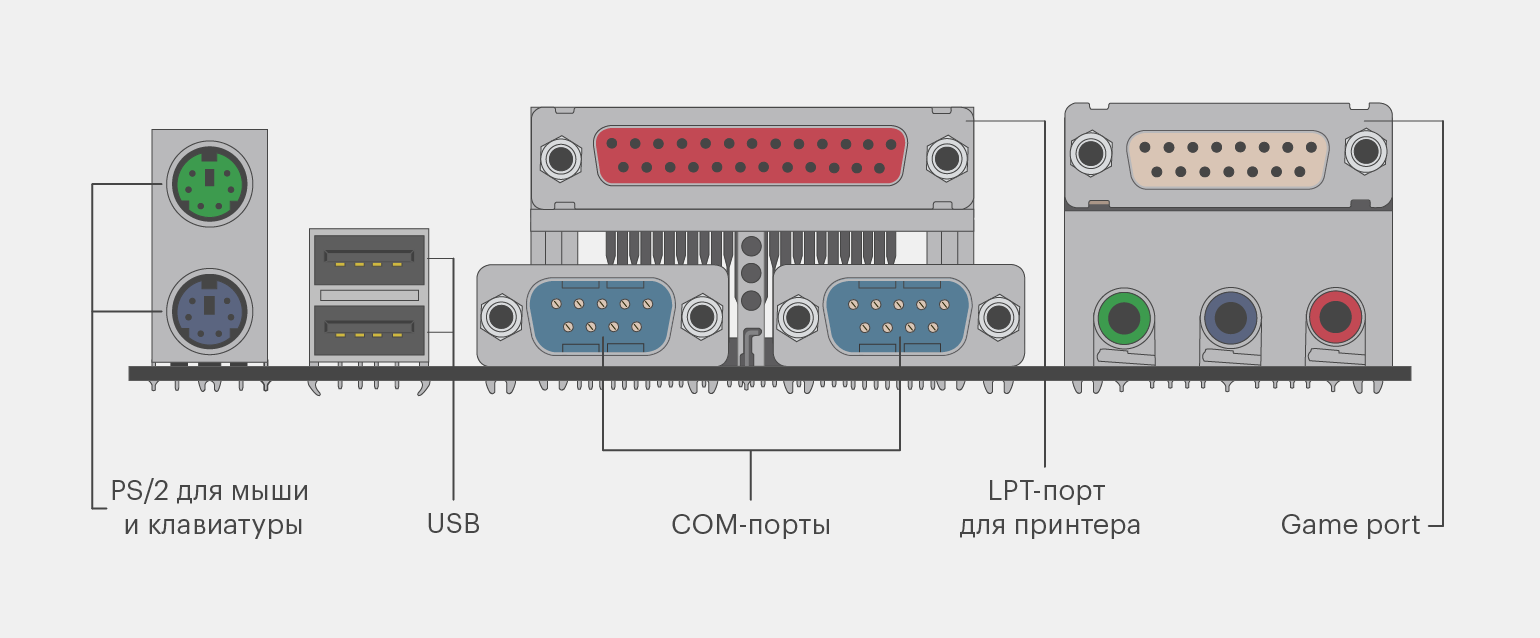 PS/2 для мыши и клавиатуры

USB

COM-порты

LPT-порт для принтера

Game port