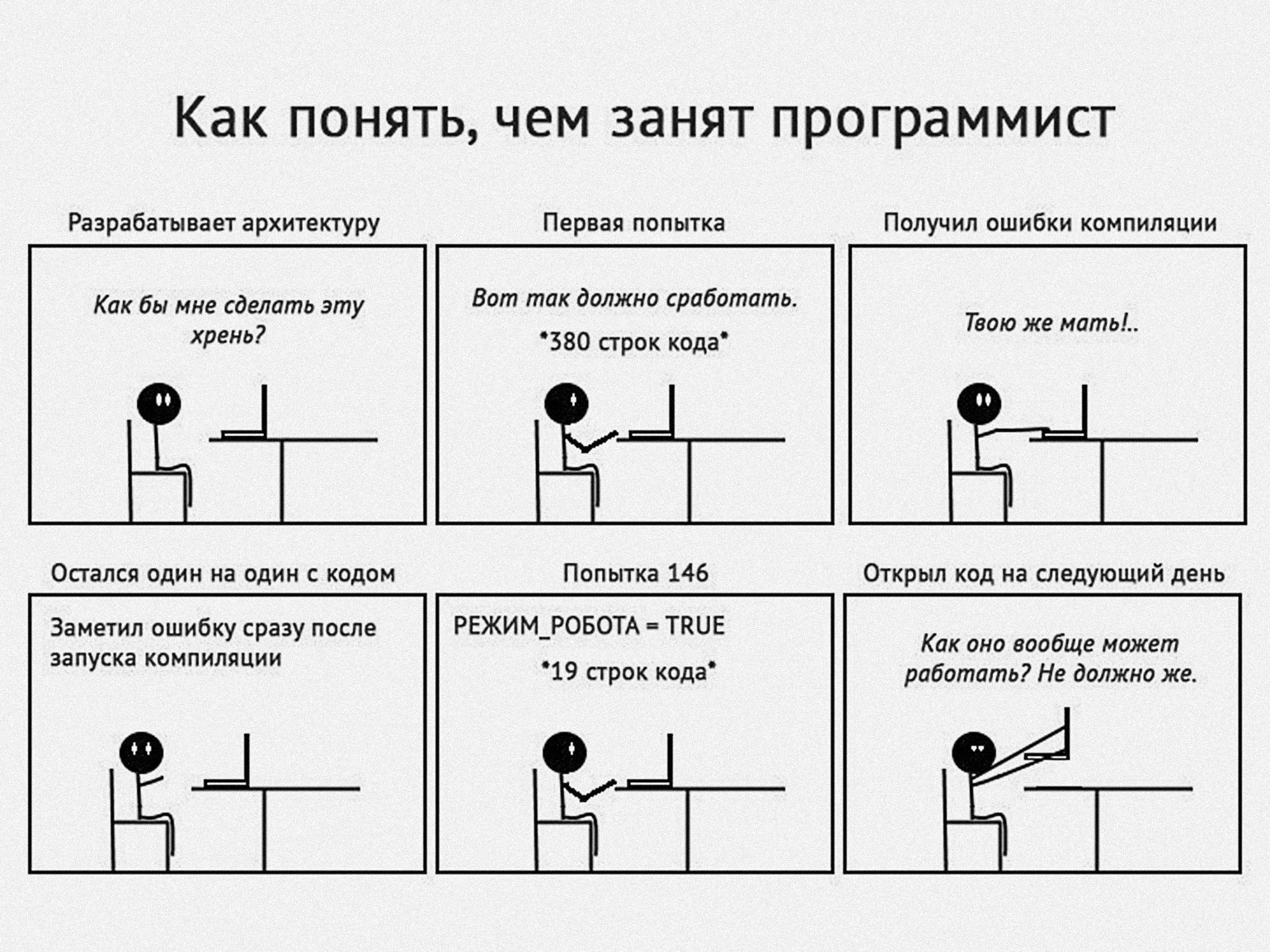 Как понять, чем занят программист

Разрабатывает архитектуру

Как бы мне сделать эту хрень?

Первая попытка

Вот так должно сработать.

*380 строк кода*

Получил ошибки компиляции

Твою же мать!..

Остался один на один с кодом

Заметил ошибку сразу после запуска компиляции

Попытка 146

РЕЖИМ_РОБОТА = TRUE

*19 строк кода*

Открыл код на следующий день

Как оно вообще может работать? Не должно же.