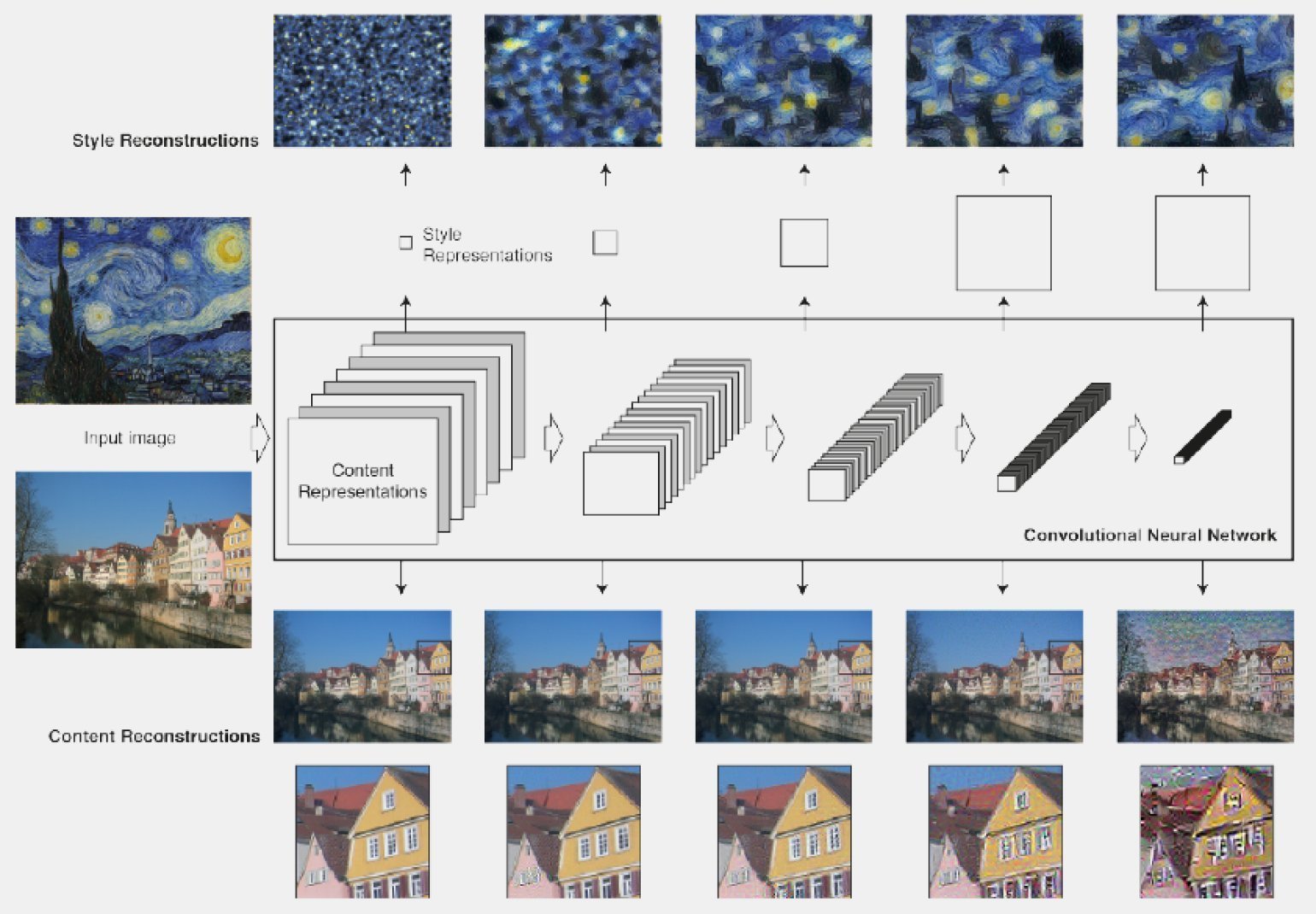 Style Reconstructions

Style Representations

Input image

Content Representations

Convolutional Neural Network

Content Reconstructions